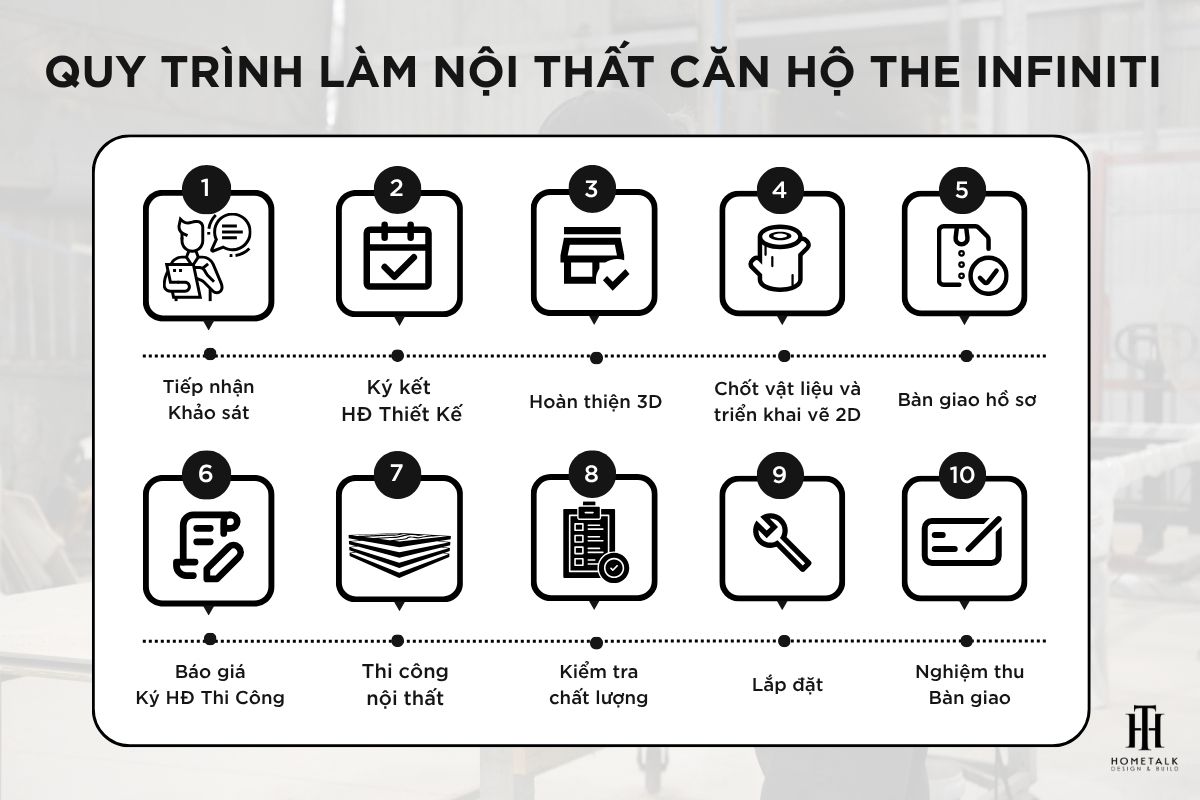 QUY TRÌNH LÀM NỘI THẤT CĂN HỘ THE INFINITI

1
Tiếp nhận
Khảo sát

2
Ký kết
HĐ Thiết Kế

3
Hoàn thiện 3D

4
Chốt vật liệu và
triển khai vẽ 2D

5
Bàn giao hồ sơ

6
Báo giá
Ký HĐ Thi Công

7
Thi công
nội thất

8
Kiểm tra
chất lượng

9
Lắp đặt

10
Nghiệm thu
Bàn giao

HOMETALK
DESIGN & BUILD